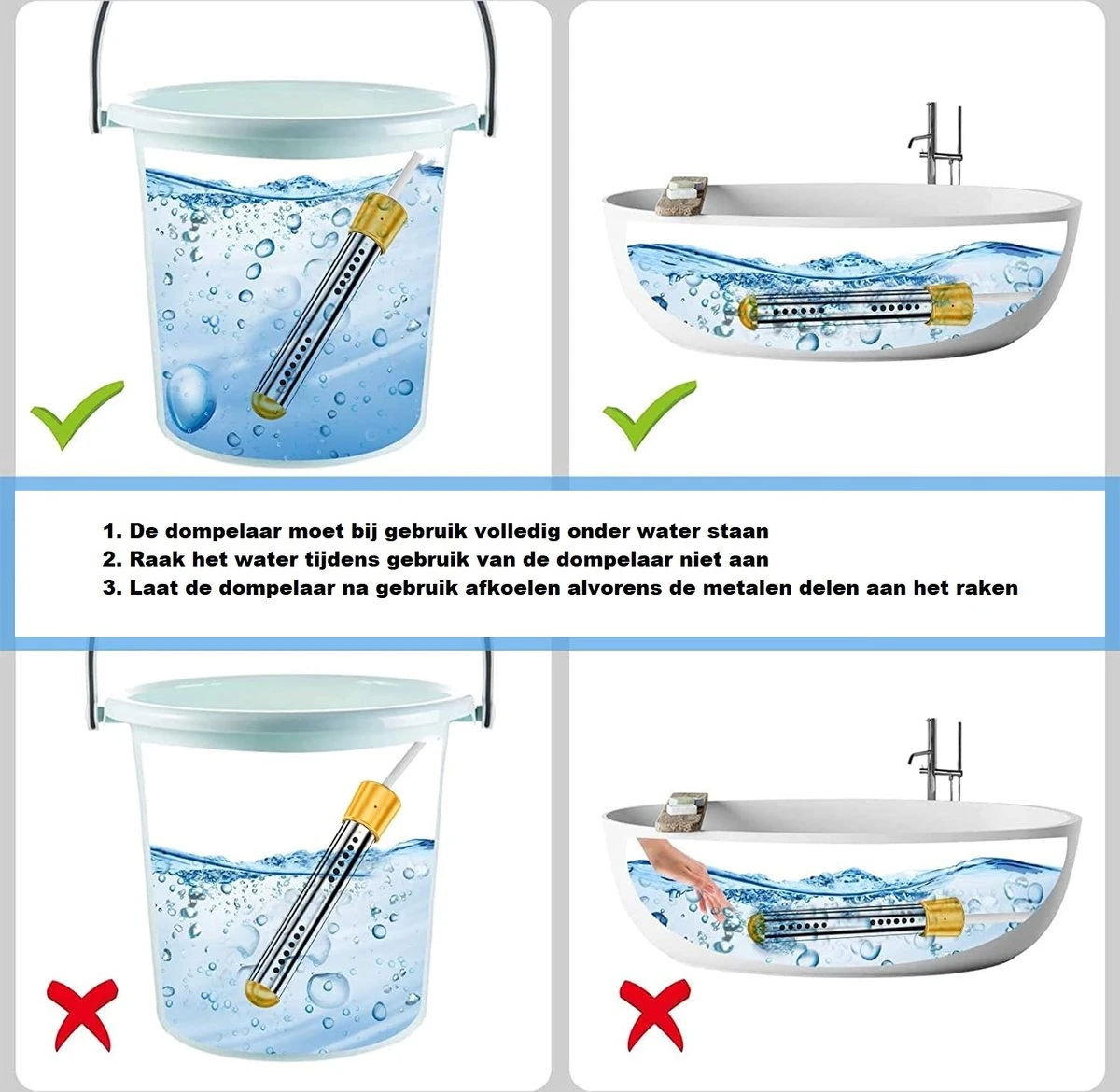 1. De dompelaar moet bij gebruik volledig onder water staan
2. Raak het water tijdens gebruik van de dompelaar niet aan
3. Laat de dompelaar na gebruik afkoelen alvorens de metalen delen aan het raken