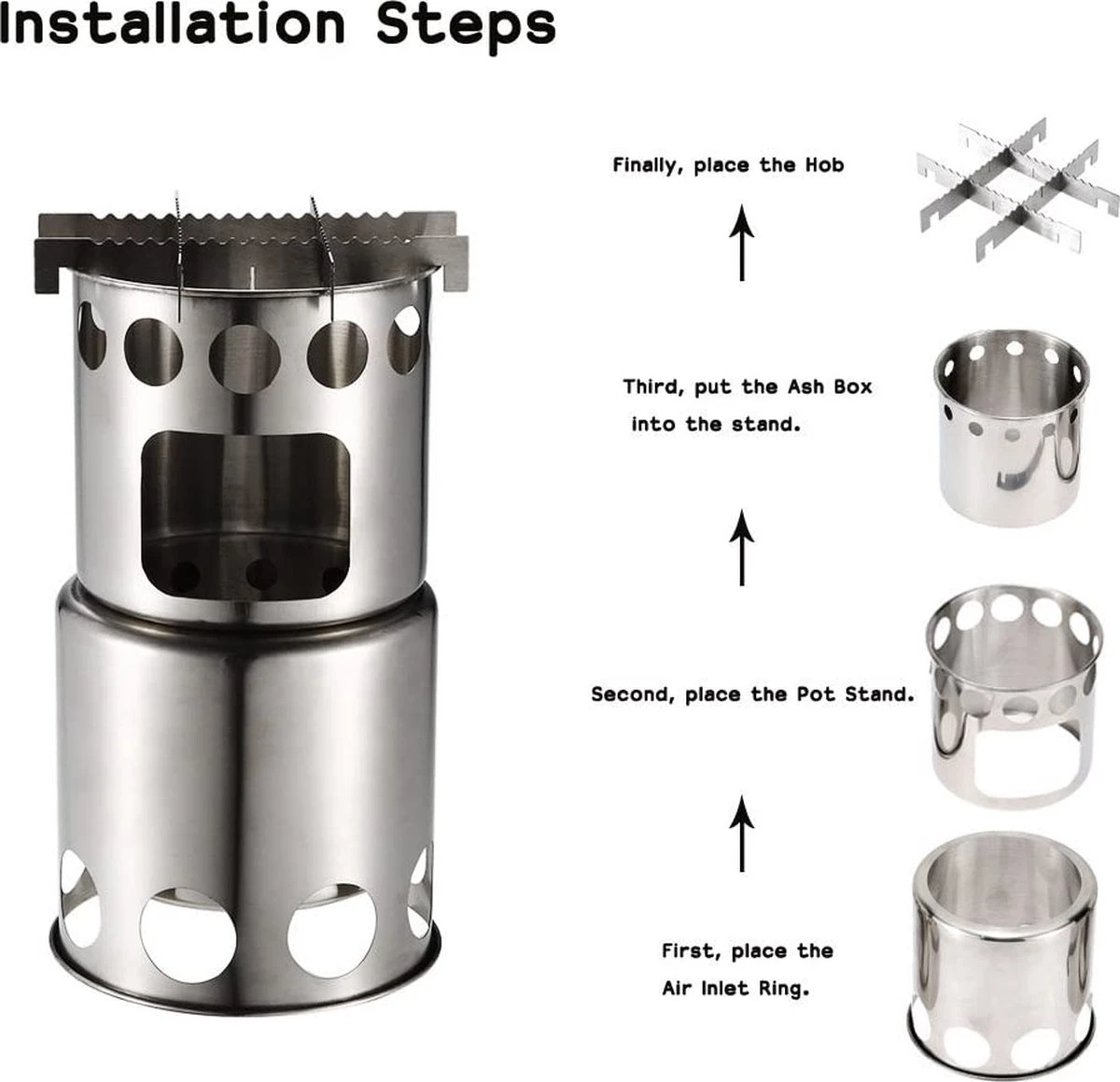 Installation Steps

Finally, place the Hob

Third, put the Ash Box into the stand.

Second, place the Pot Stand.

First, place the Air Inlet Ring.